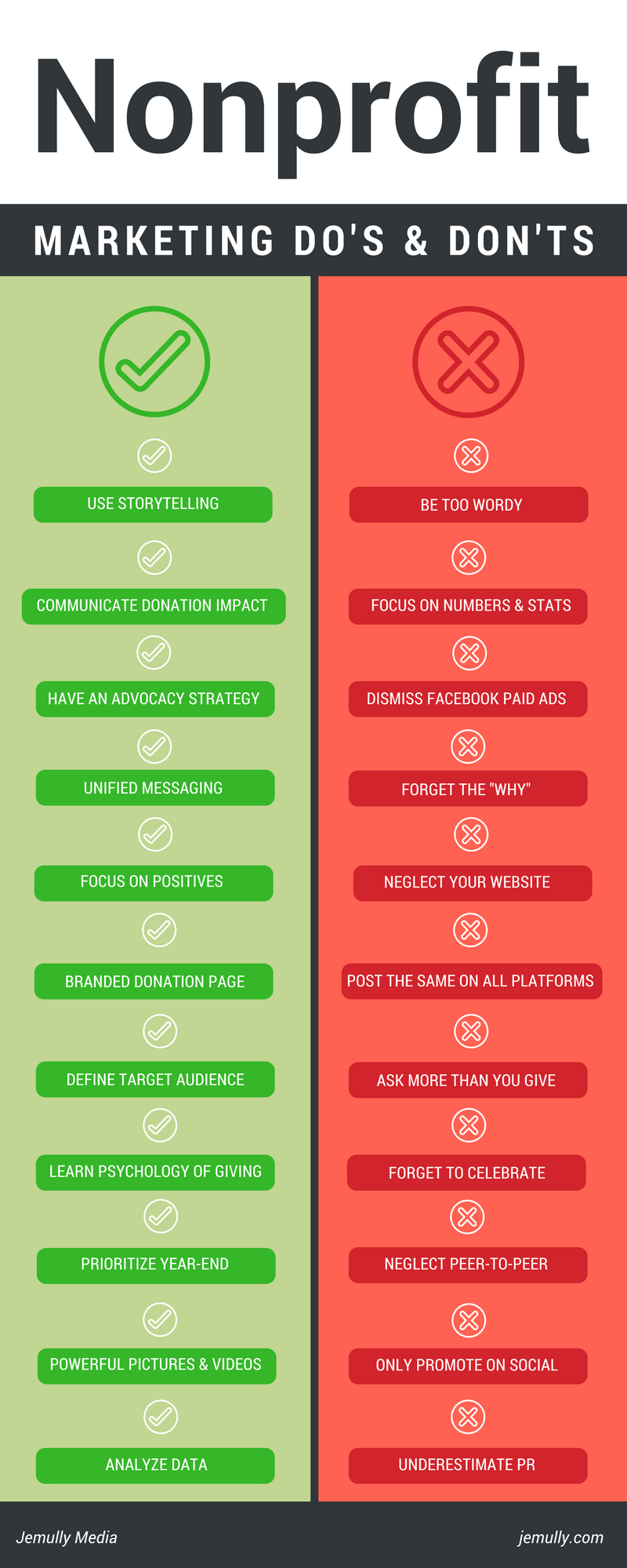 Nonprofit

MARKETING DO'S & DON'TS

USE STORYTELLING

COMMUNICATE DONATION IMPACT

HAVE AN ADVOCACY STRATEGY

UNIFIED MESSAGING

FOCUS ON POSITIVES

BRANDED DONATION PAGE

DEFINE TARGET AUDIENCE

LEARN PSYCHOLOGY OF GIVING

PRIORITIZE YEAR-END

POWERFUL PICTURES & VIDEOS

ANALYZE DATA

BE TOO WORDY

FOCUS ON NUMBERS & STATS

DISMISS FACEBOOK PAID ADS

FORGET THE "WHY"

NEGLECT YOUR WEBSITE

POST THE SAME ON ALL PLATFORMS

ASK MORE THAN YOU GIVE

FORGET TO CELEBRATE

NEGLECT PEER-TO-PEER

ONLY PROMOTE ON SOCIAL

UNDERESTIMATE PR

Jemully Media

jemully.com