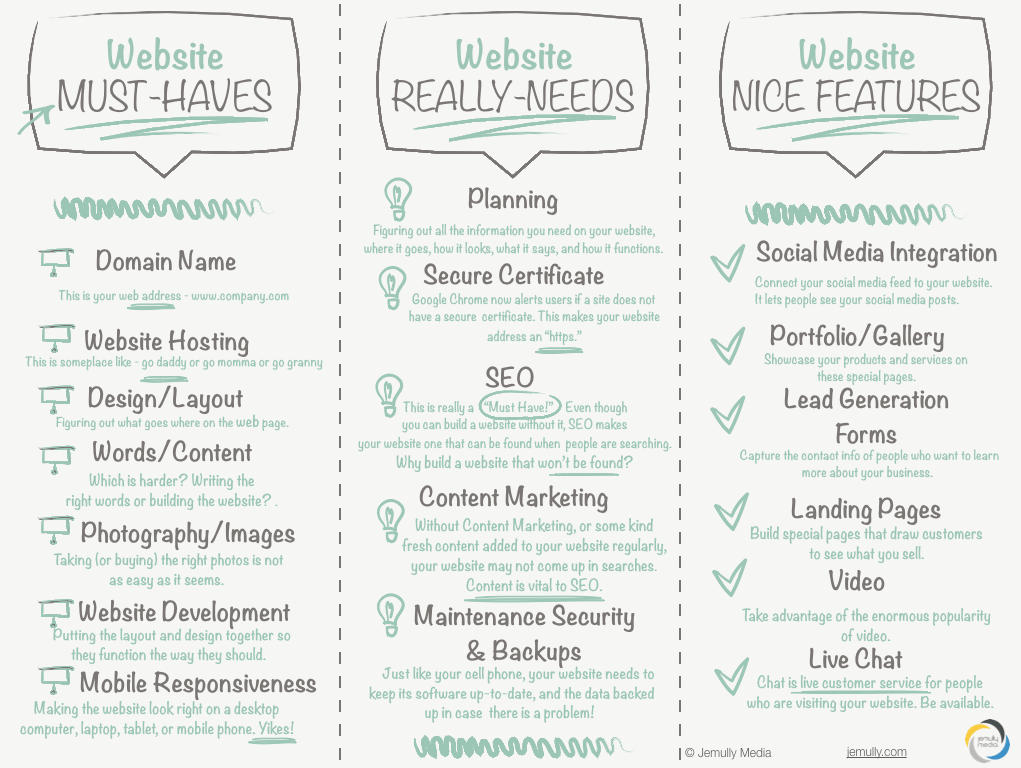 Website MUST-HAVES

Domain Name
This is your web address - www.company.com

Website Hosting
This is someplace like - go daddy or go momma or go granny

Design/Layout
Figuring out what goes where on the web page.

Words/Content
Which is harder? Writing the right words or building the website? .

Photography/Images
Taking (or buying) the right photos is not as easy as it seems.

Website Development
Putting the layout and design together so they function the way they should.

Mobile Responsiveness
Making the website look right on a desktop computer, laptop, tablet, or mobile phone. Yikes!

Website REALLY-NEEDS

Planning
Figuring out all the information you need on your website, where it goes, how it looks, what it says, and how it functions.

Secure Certificate
Google Chrome now alerts users if a site does not have a secure certificate. This makes your website address an "https."

SEO
This is really a "Must Have!" Even though you can build a website without it, SEO makes your website one that can be found when people are searching. Why build a website that won't be found?

Content Marketing
Without Content Marketing, or some kind fresh content added to your website regularly, your website may not come up in searches. Content is vital to SEO.

Maintenance Security & Backups
Just like your cell phone, your website needs to keep its software up-to-date, and the data backed up in case there is a problem!

Website NICE FEATURES

Social Media Integration
Connect your social media feed to your website. It lets people see your social media posts.

Portfolio/Gallery
Showcase your products and services on these special pages.

Lead Generation Forms
Capture the contact info of people who want to learn more about your business.

Landing Pages
Build special pages that draw customers to see what you sell.

Video
Take advantage of the enormous popularity of video.

Live Chat
Chat is live customer service for people who are visiting your website. Be available.

© Jemully Media
jemully.com
jemully media